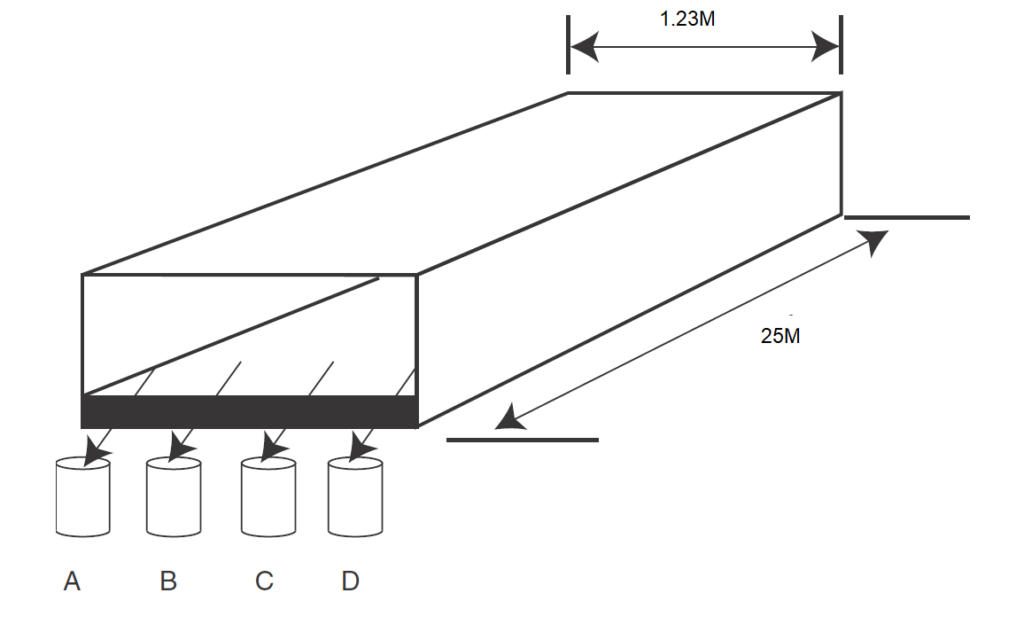 1.23M

25M

A B C D